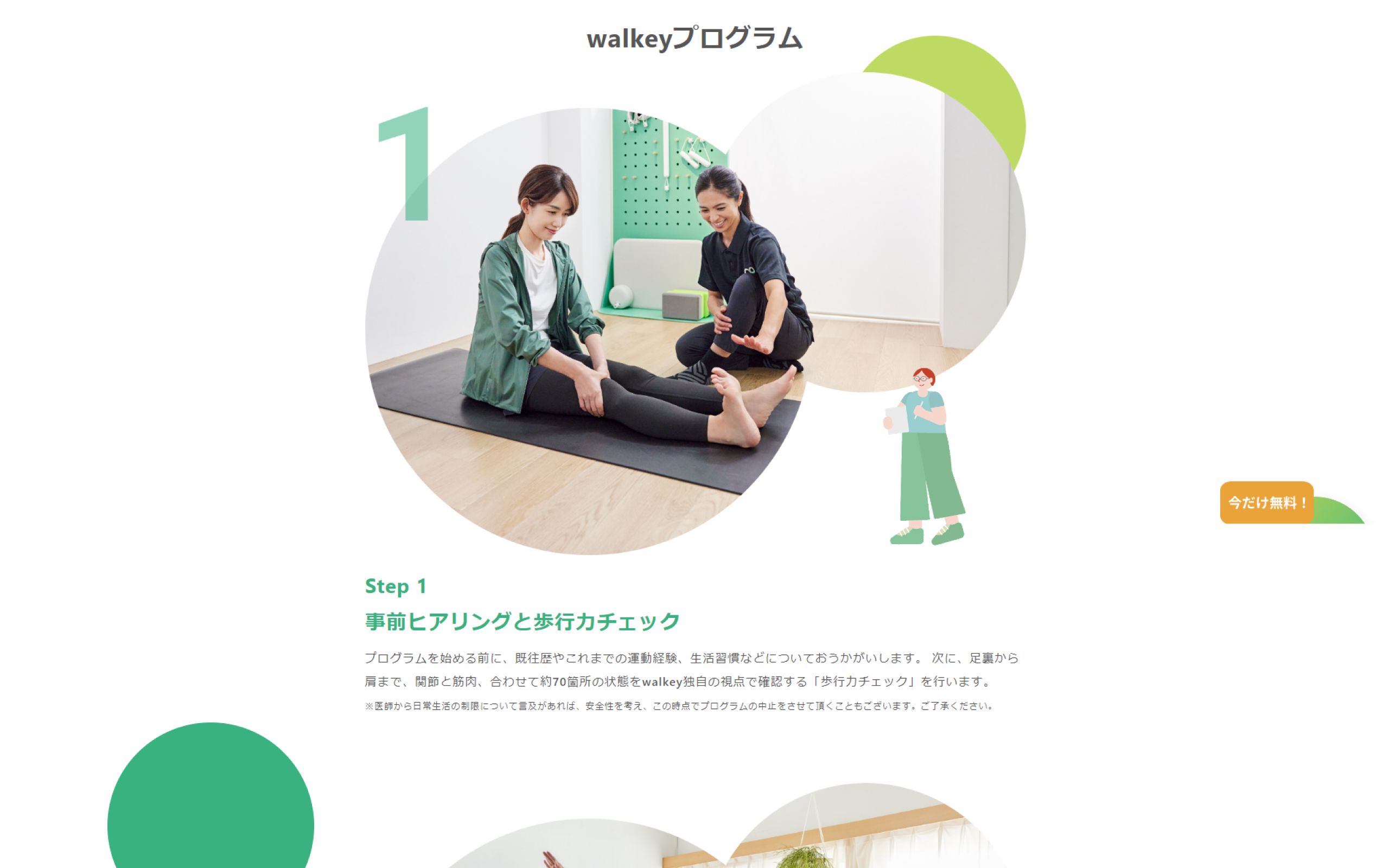 walkeyプログラム

1

今だけ無料！

Step 1
事前ヒアリングと歩行力チェック

プログラムを始める前に、既往歴やこれまでの運動経験、生活習慣などについておうかがいします。 次に、足裏から肩まで、関節と筋肉、合わせて約70箇所の状態をwalkey独自の視点で確認する「歩行力チェック」を行います。

※医師から日常生活の制限について言及があれば、安全性を考え、この時点でプログラムの中止をさせて頂くこともございます。ご了承ください。