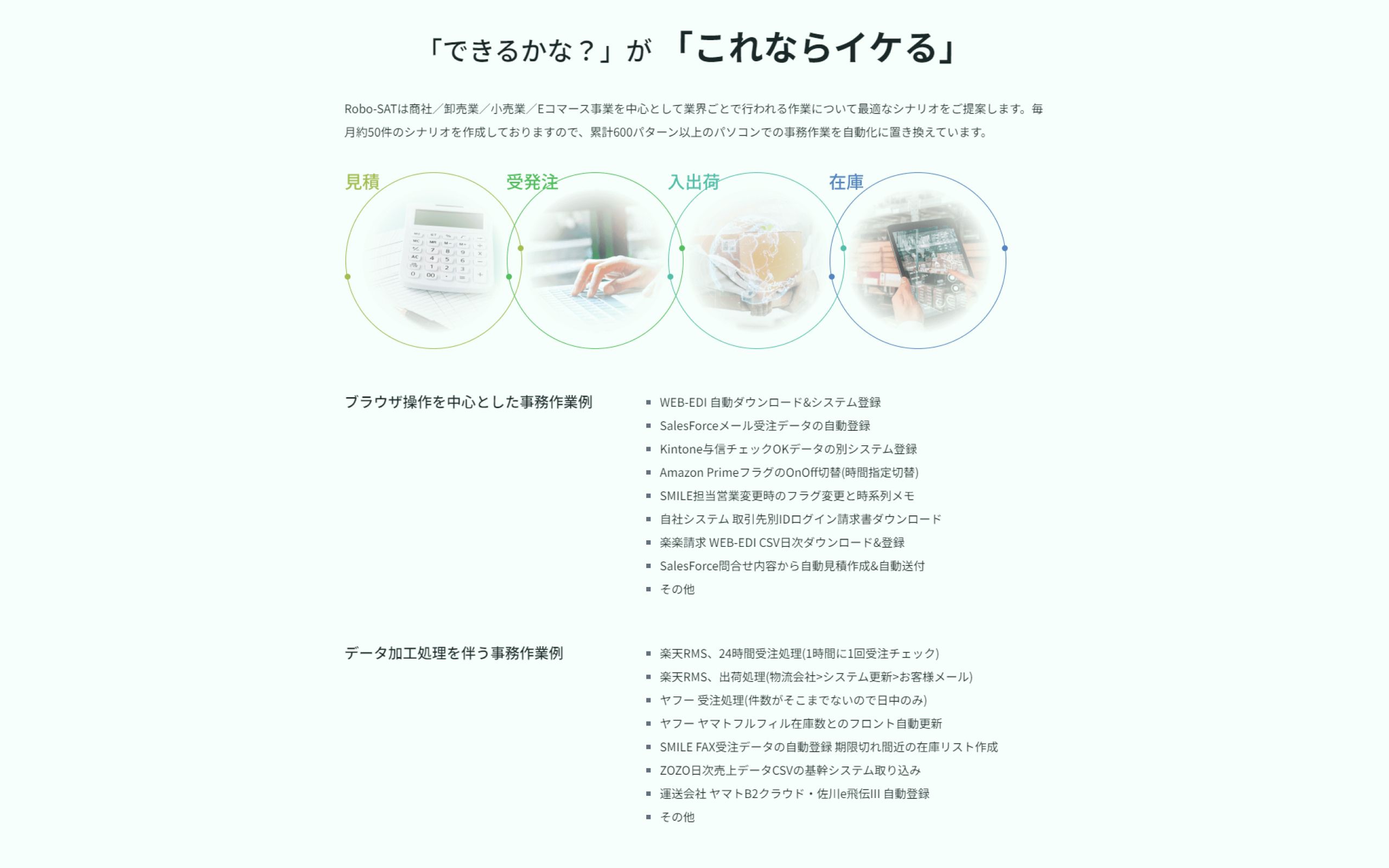 「できるかな？」が 「これならイケる」

Robo-SATは商社／卸売業／小売業／Eコマース事業を中心として業界ごとで行われる作業について最適なシナリオをご提案します。毎月約50件のシナリオを作成しておりますので、累計600パターン以上のパソコンでの事務作業を自動化に置き換えています。

見積 受発注 入出荷 在庫

ブラウザ操作を中心とした事務作業例

- WEB-EDI 自動ダウンロード&システム登録
- SalesForceメール受注データの自動登録
- Kintone与信チェックOKデータの別システム登録
- Amazon PrimeフラグのOnOff切替(時間指定切替)
- SMILE担当営業変更時のフラグ変更と時系列メモ
- 自社システム 取引先別IDログイン請求書ダウンロード
- 楽楽請求 WEB-EDI CSV日次ダウンロード&登録
- SalesForce問合せ内容から自動見積作成&自動送付
- その他

データ加工処理を伴う事務作業例

- 楽天RMS、24時間受注処理(1時間に1回受注チェック)
- 楽天RMS、出荷処理(物流会社>システム更新>お客様メール)
- ヤフー 受注処理(件数がそこまでないので日中のみ)
- ヤフー ヤマトフルフィル在庫数とのフロント自動更新
- SMILE FAX受注データの自動登録 期限切れ間近の在庫リスト作成
- ZOZO日次売上データCSVの基幹システム取り込み
- 運送会社 ヤマトB2クラウド・佐川e飛伝III 自動登録
- その他